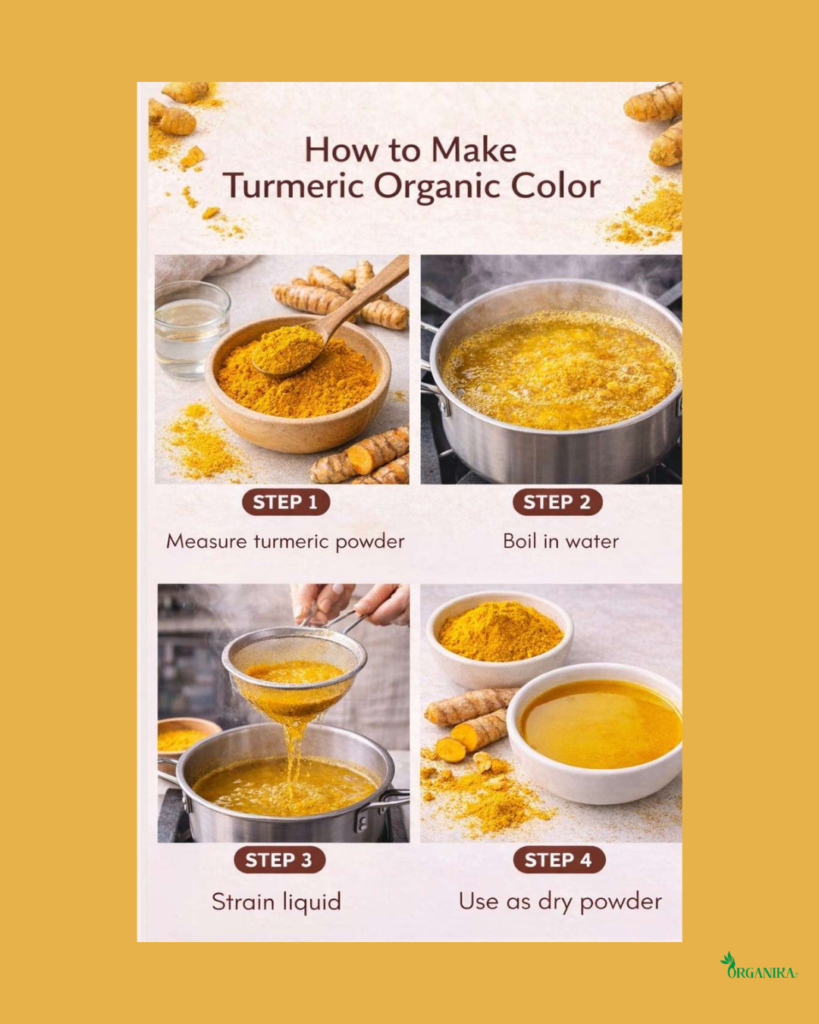 How to Make Turmeric Organic Color

STEP 1
Measure turmeric powder

STEP 2
Boil in water

STEP 3
Strain liquid

STEP 4
Use as dry powder

ORGANIRA