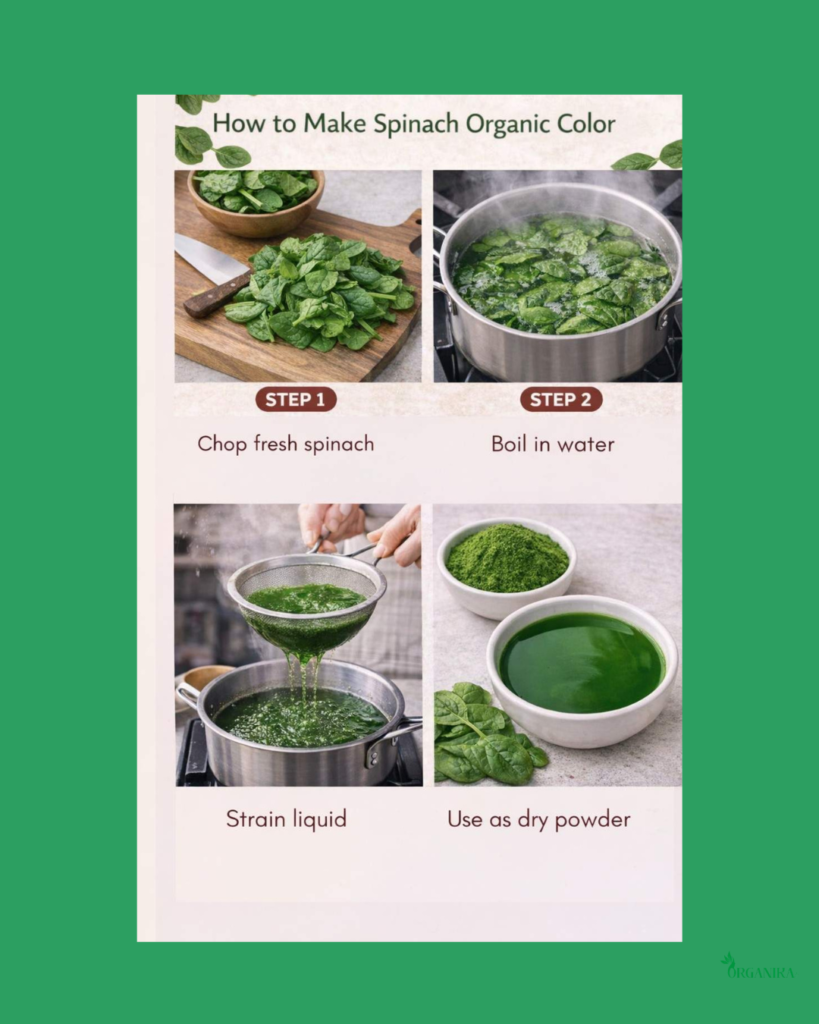 How to Make Spinach Organic Color

STEP 1

Chop fresh spinach

STEP 2

Boil in water

Strain liquid

Use as dry powder

ORGANIRA